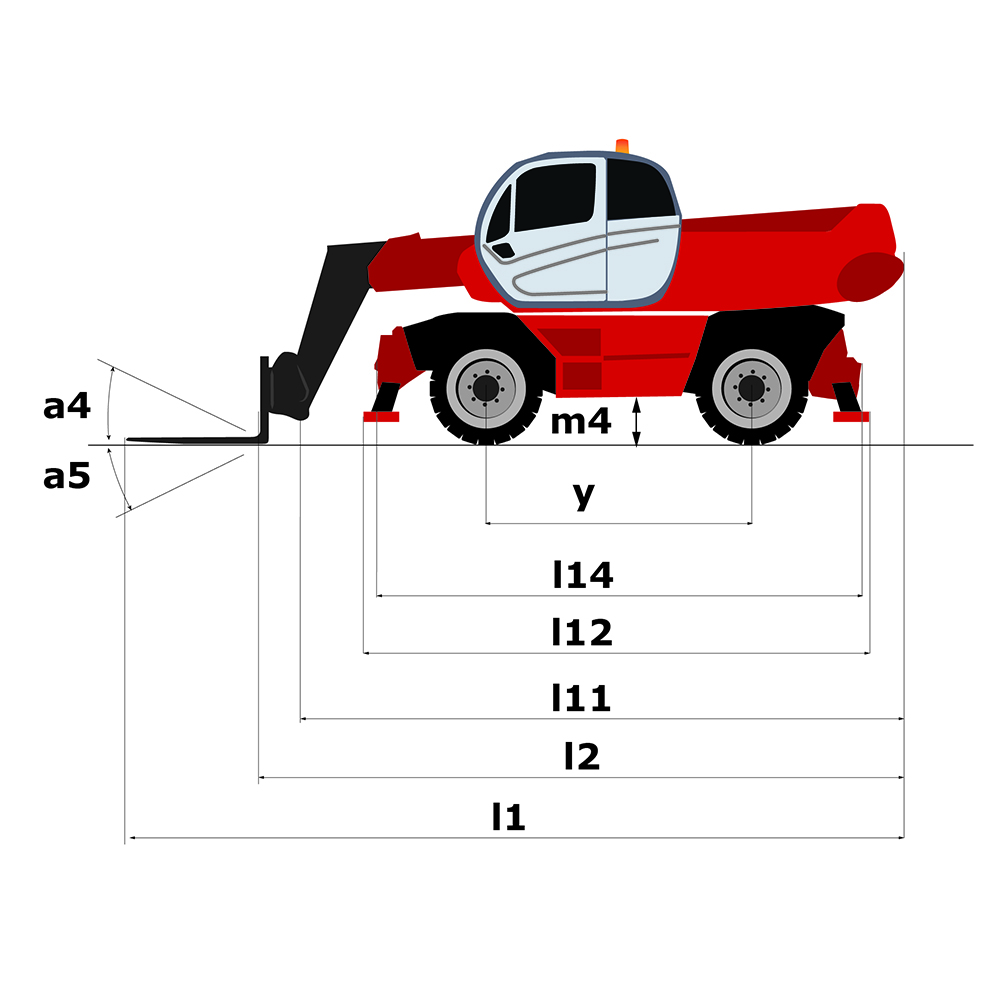 a4
a5
m4
y
l14
l12
l11
l2
l1